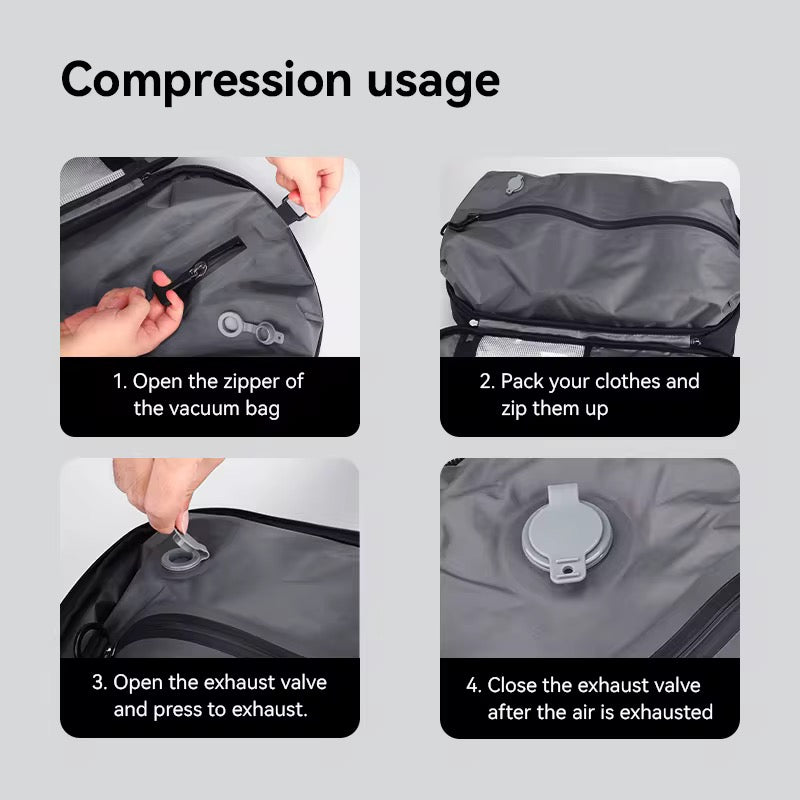 Compression usage

1. Open the zipper of the vacuum bag

2. Pack your clothes and zip them up

3. Open the exhaust valve and press to exhaust.

4. Close the exhaust valve after the air is exhausted