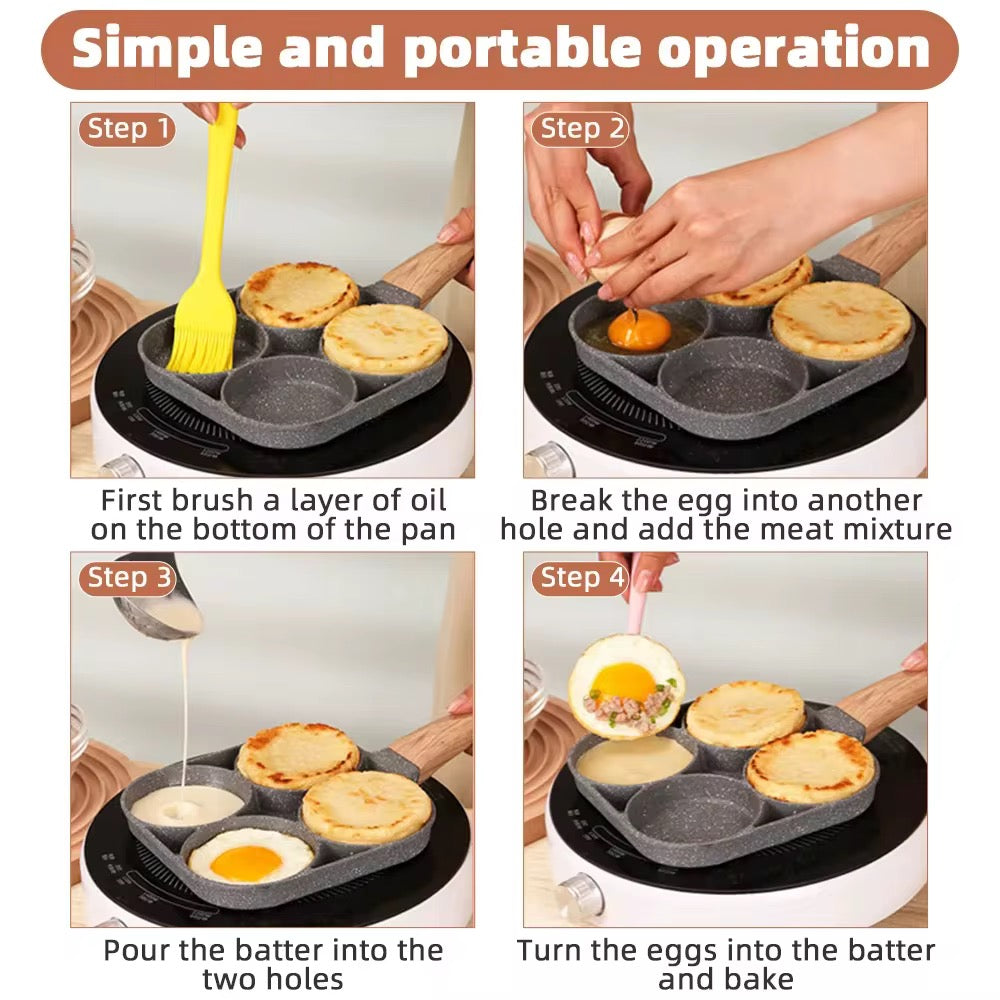 Simple and portable operation

Step 1

First brush a layer of oil on the bottom of the pan

Step 2

Break the egg into another hole and add the meat mixture

Step 3

Pour the batter into the two holes

Step 4

Turn the eggs into the batter and bake